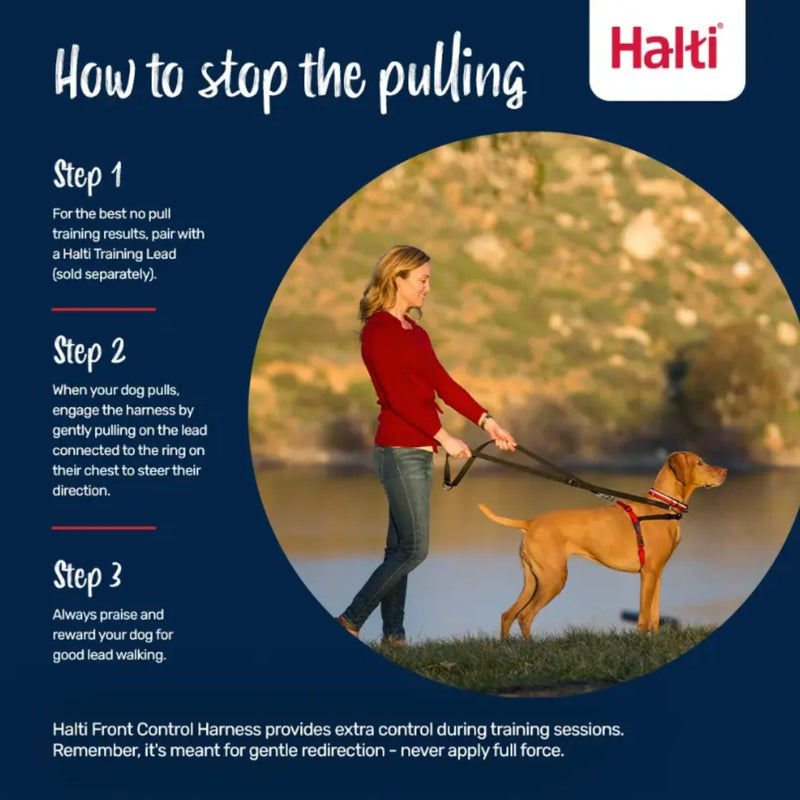 How to stop the pulling

Halti®

Step 1

For the best no pull training results, pair with a Halti Training Lead (sold separately).

Step 2

When your dog pulls, engage the harness by gently pulling on the lead connected to the ring on their chest to steer their direction.

Step 3

Always praise and reward your dog for good lead walking.

Halti Front Control Harness provides extra control during training sessions. Remember, it's meant for gentle redirection - never apply full force.