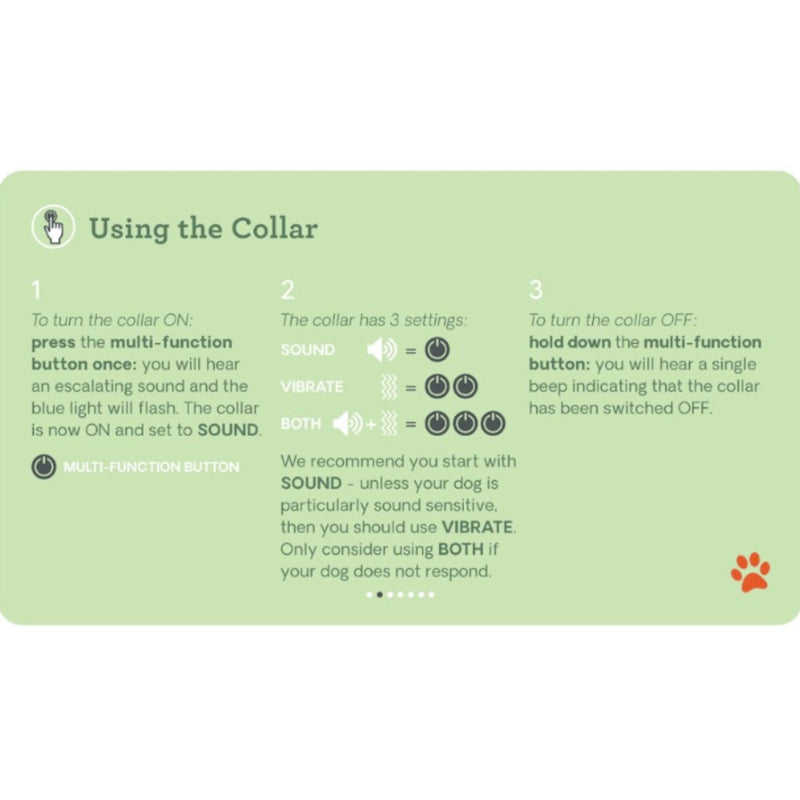 Using the Collar

1

To turn the collar ON:
press the multi-function button once: you will hear an escalating sound and the blue light will flash. The collar is now ON and set to SOUND.

MULTI-FUNCTION BUTTON

2

The collar has 3 settings:

SOUND =

VIBRATE =

BOTH + =

We recommend you start with SOUND - unless your dog is particularly sound sensitive, then you should use VIBRATE. Only consider using BOTH if your dog does not respond.

3

To turn the collar OFF:
hold down the multi-function button: you will hear a single beep indicating that the collar has been switched OFF.