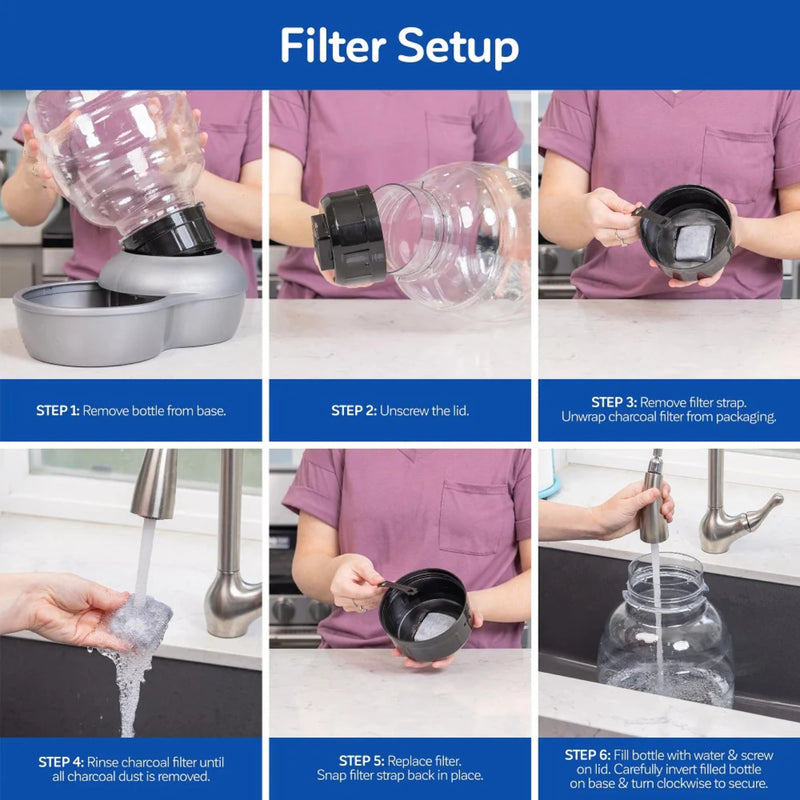 Filter Setup

STEP 1: Remove bottle from base.

STEP 2: Unscrew the lid.

STEP 3: Remove filter strap. Unwrap charcoal filter from packaging.

STEP 4: Rinse charcoal filter until all charcoal dust is removed.

STEP 5: Replace filter. Snap filter strap back in place.

STEP 6: Fill bottle with water & screw on lid. Carefully invert filled bottle on base & turn clockwise to secure.